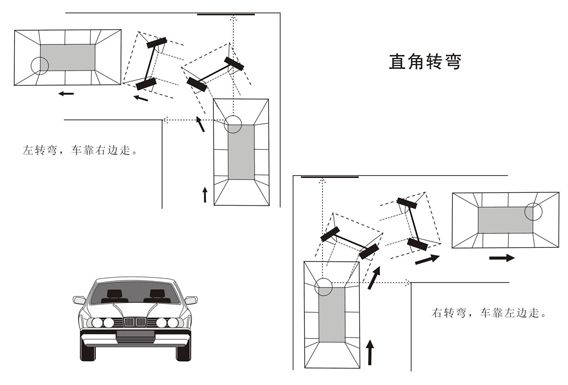 直角转弯

左转弯，车靠右边走。

右转弯，车靠左边走。